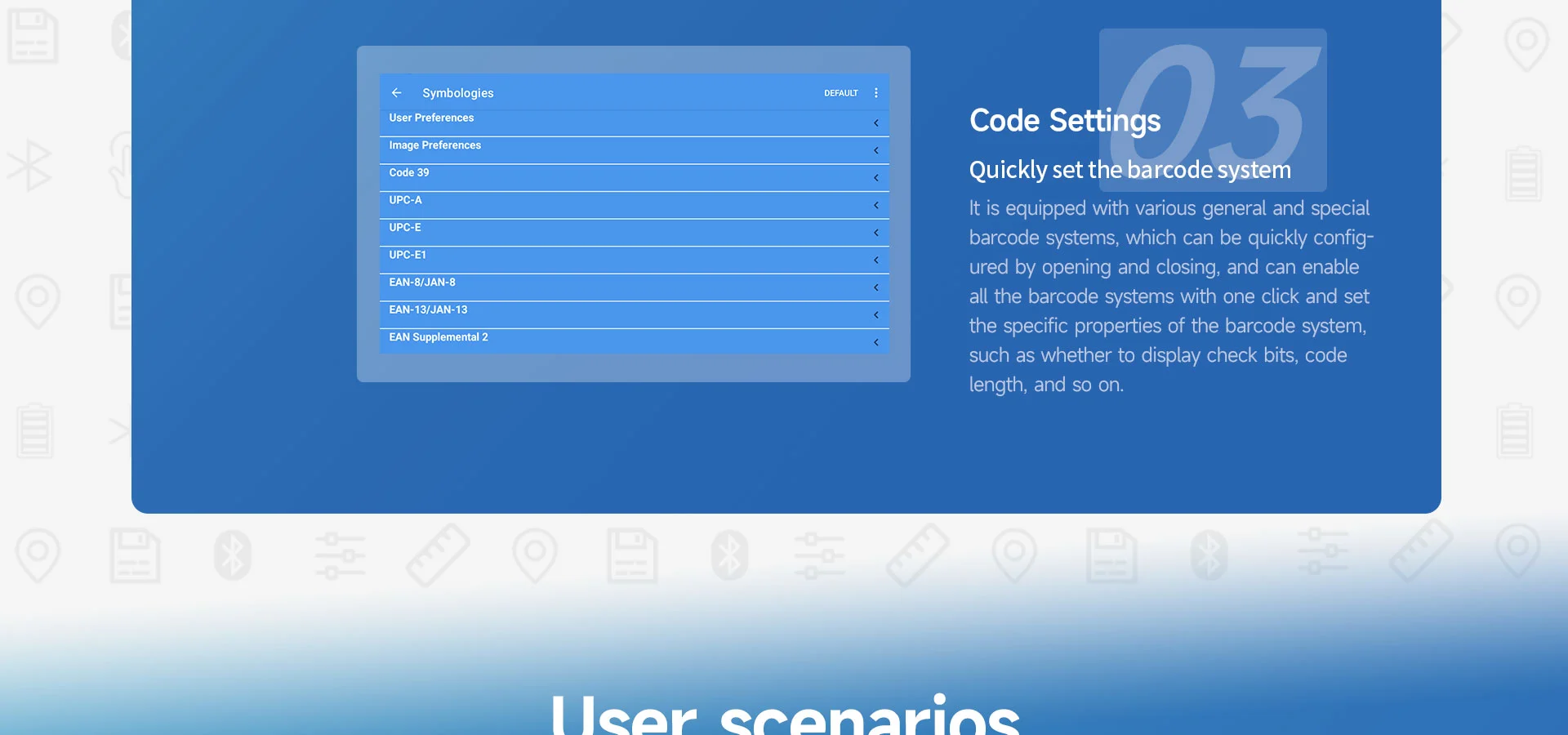 Symbologies
DEFAULT

User Preferences

Image Preferences

Code 39

UPC-A

UPC-E

UPC-E1

EAN-8/JAN-8

EAN-13/JAN-13

EAN Supplemental 2

03

Code Settings

Quickly set the barcode system

It is equipped with various general and special barcode systems, which can be quickly configured by opening and closing, and can enable all the barcode systems with one click and set the specific properties of the barcode system, such as whether to display check bits, code length, and so on.

User scenarios